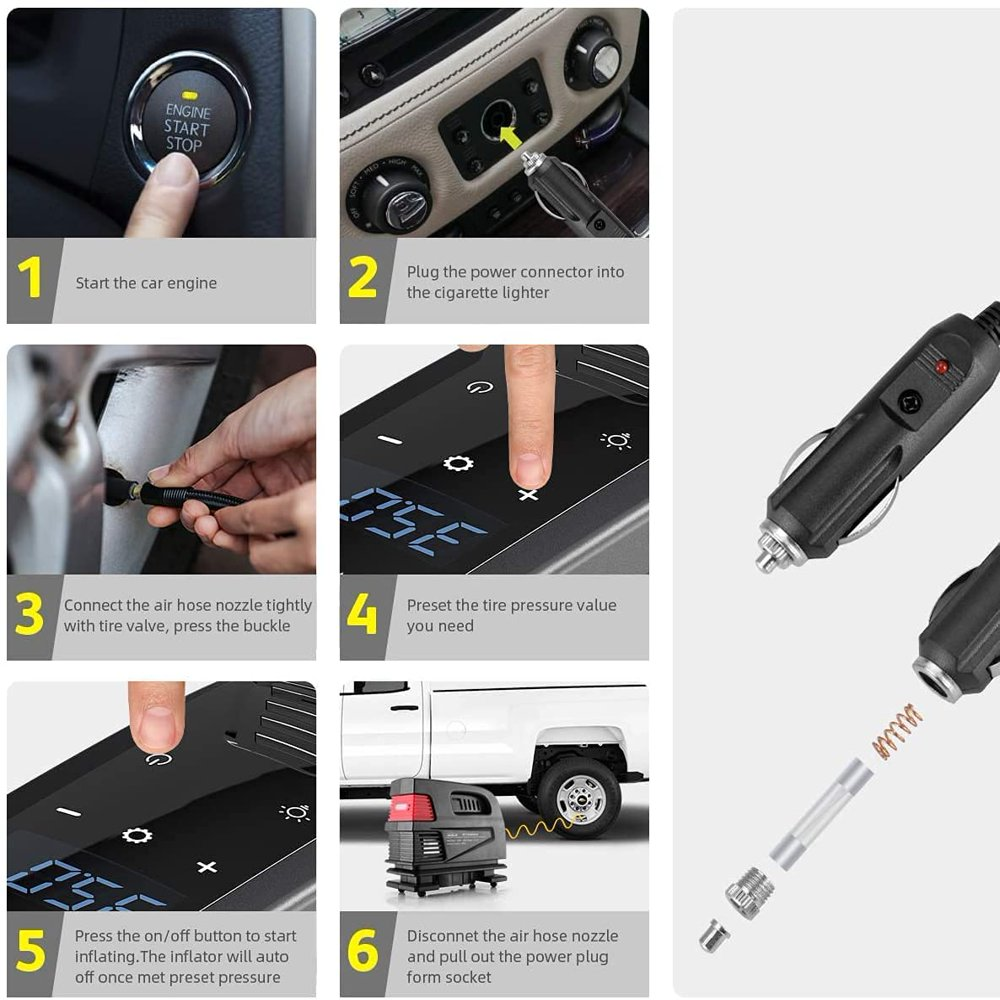 ENGINE
START
STOP

1 Start the car engine

2 Plug the power connector into the cigarette lighter

3 Connect the air hose nozzle tightly with tire valve, press the buckle

4 Preset the tire pressure value you need

5 Press the on/off button to start inflating.The inflator will auto off once met preset pressure

6 Disconnet the air hose nozzle and pull out the power plug form socket